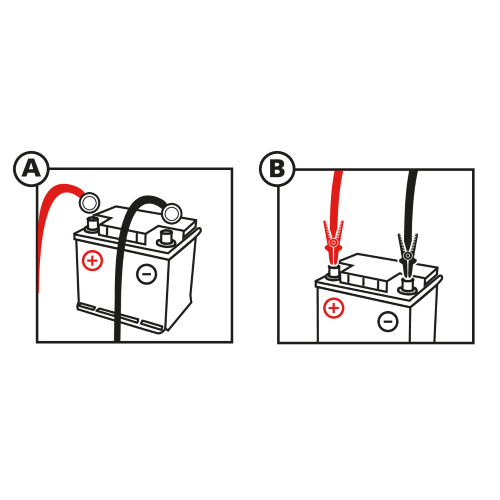 A

+

−

B

+

−